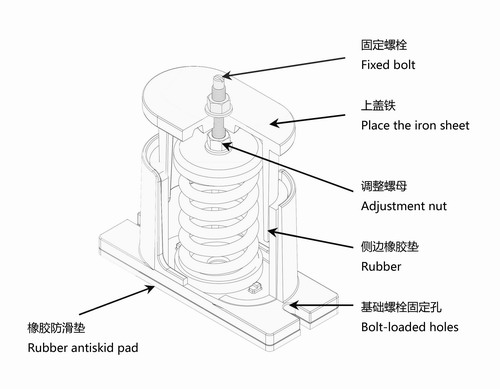 固定螺栓
Fixed bolt

上盖铁
Place the iron sheet

调整螺母
Adjustment nut

侧边橡胶垫
Rubber

基础螺栓固定孔
Bolt-loaded holes

橡胶防滑垫
Rubber antiskid pad