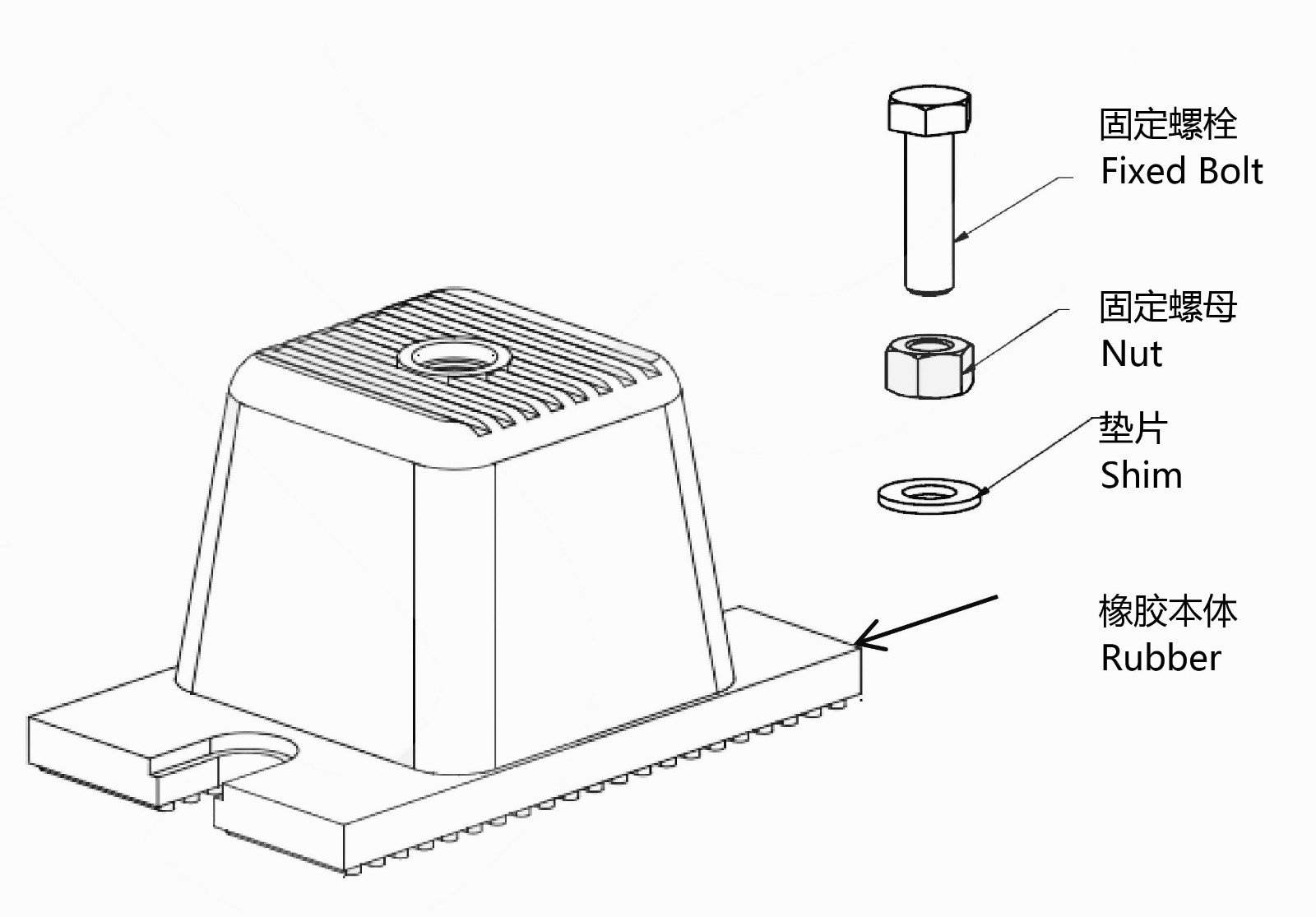 固定螺栓
Fixed Bolt

固定螺母
Nut

垫片
Shim

橡胶本体
Rubber